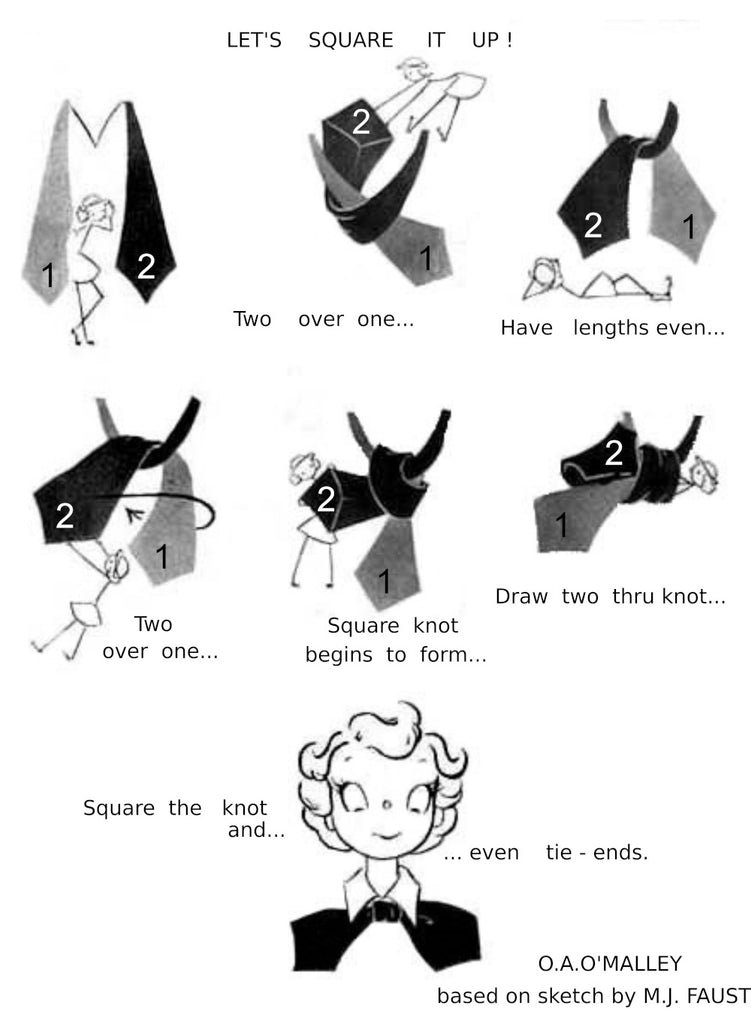 LET'S SQUARE IT UP !

1
2

2
1
Two over one...

2
1
Have lengths even...

2
1
Two over one...

2
1
Square knot begins to form...

2
1
Draw two thru knot...

Square the knot and...

... even tie - ends.

O.A.O'MALLEY
based on sketch by M.J. FAUST